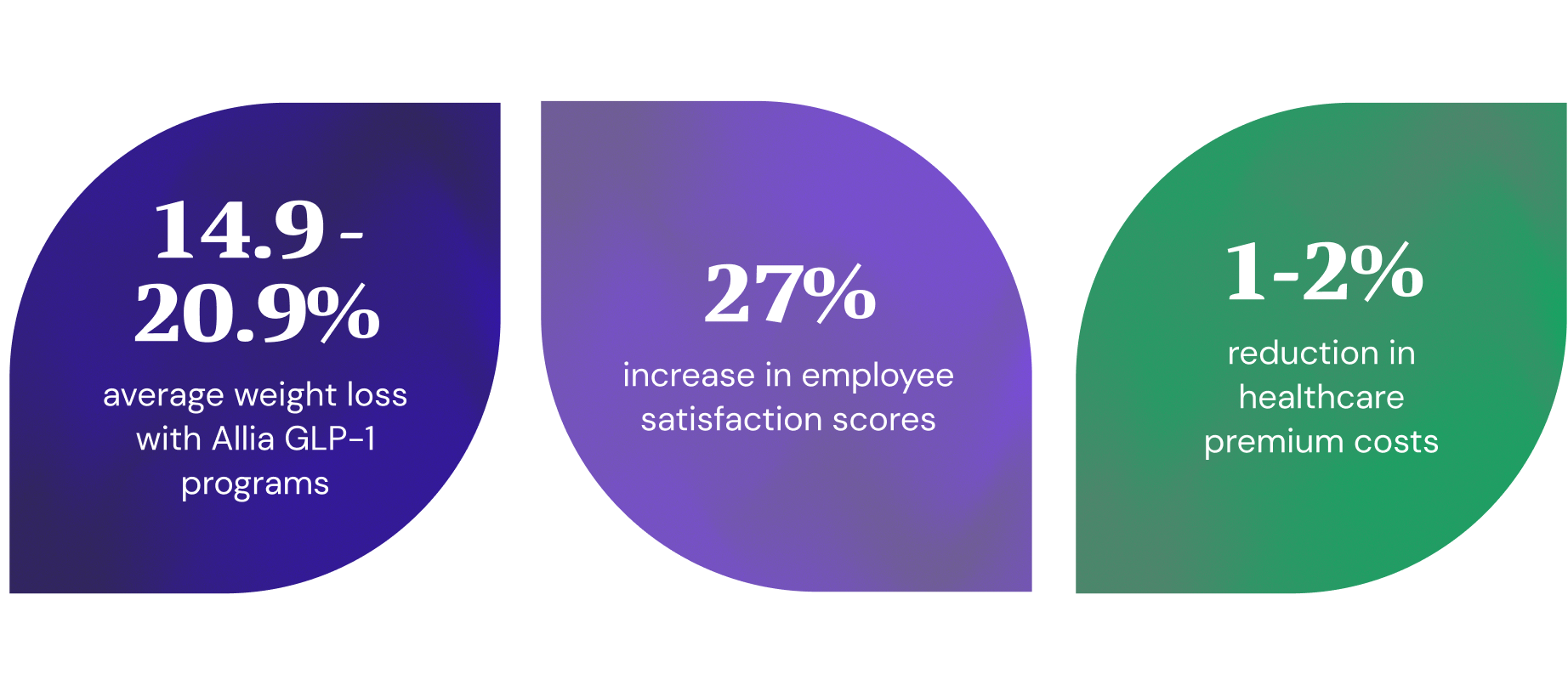 14.9 - 20.9%

average weight loss with Allia GLP-1 programs

27%

increase in employee satisfaction scores

1-2%

reduction in healthcare premium costs