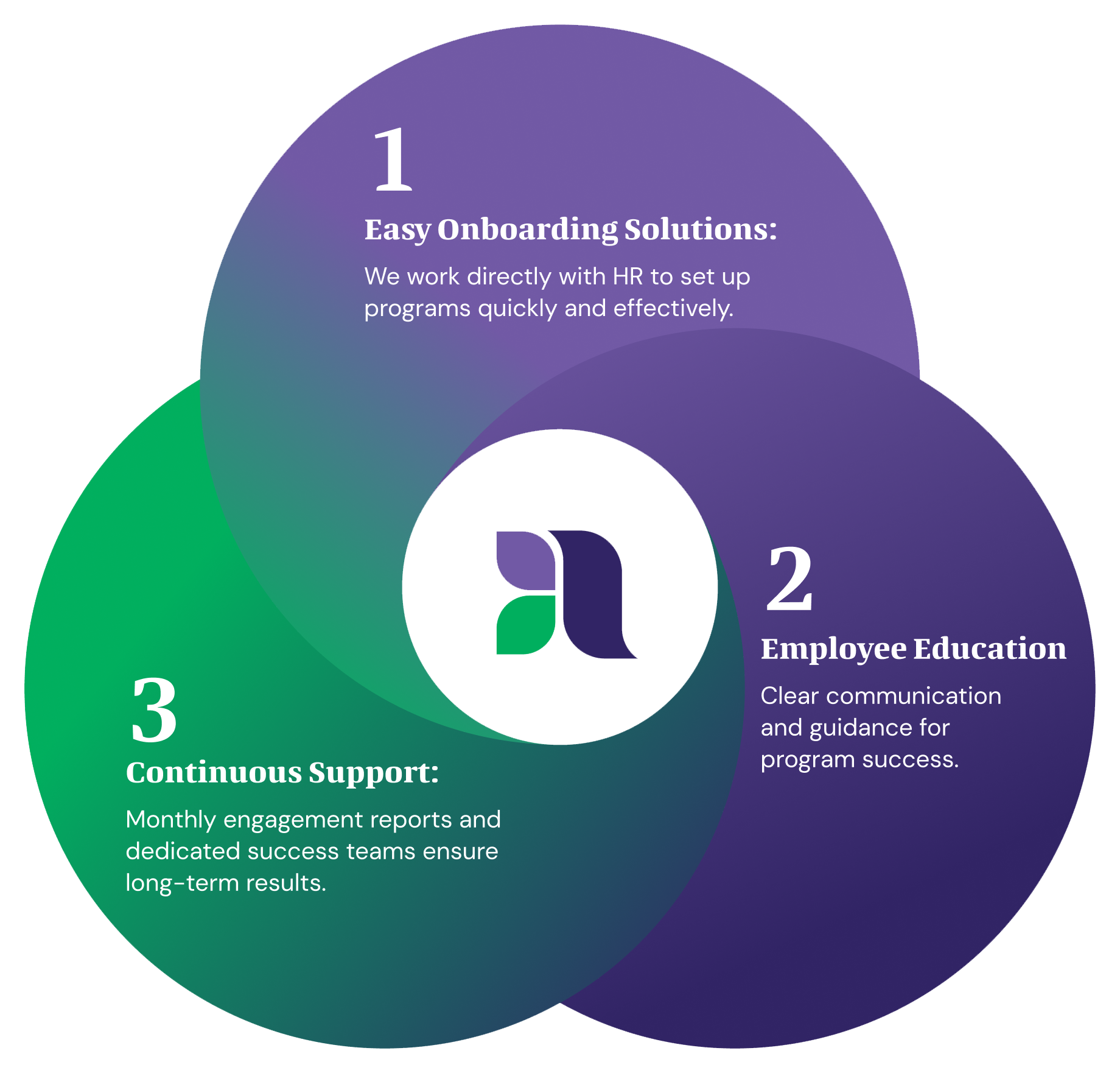 1

Easy Onboarding Solutions:

We work directly with HR to set up programs quickly and effectively.

2

Employee Education

Clear communication and guidance for program success.

3

Continuous Support:

Monthly engagement reports and dedicated success teams ensure long-term results.